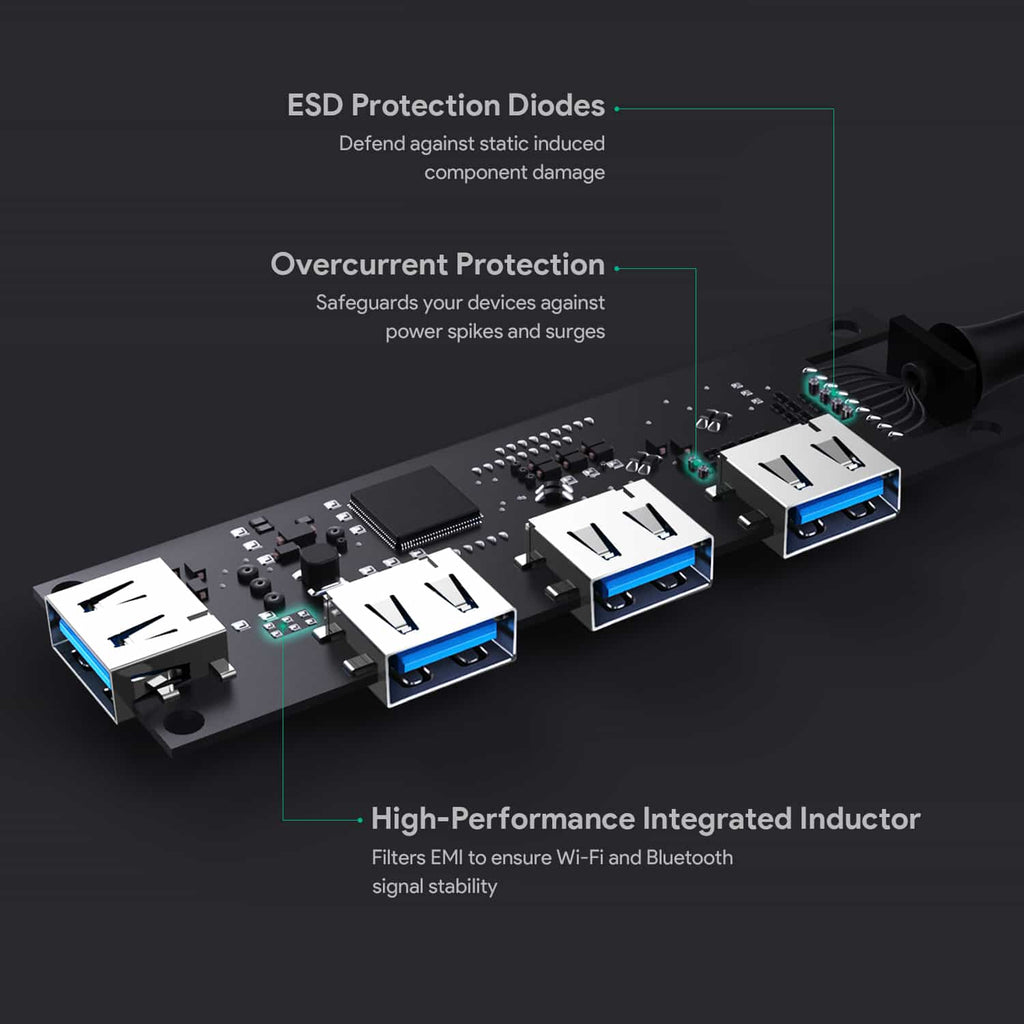 ESD Protection Diodes

Defend against static induced component damage

Overcurrent Protection

Safeguards your devices against power spikes and surges

High-Performance Integrated Inductor

Filters EMI to ensure Wi-Fi and Bluetooth signal stability